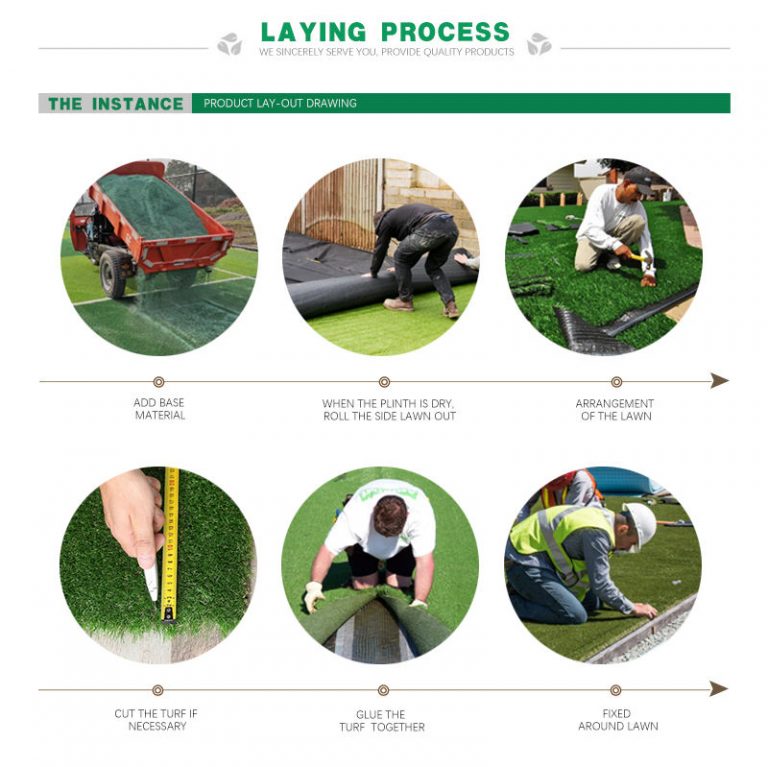 LAYING PROCESS
WE SINCERELY SERVE YOU, PROVIDE QUALITY PRODUCTS

THE INSTANCE
PRODUCT LAY-OUT DRAWING

ADD BASE MATERIAL

WHEN THE PLINTH IS DRY, ROLL THE SIDE LAWN OUT

ARRANGEMENT OF THE LAWN

CUT THE TURF IF NECESSARY

GLUE THE TURF TOGETHER

FIXED AROUND LAWN