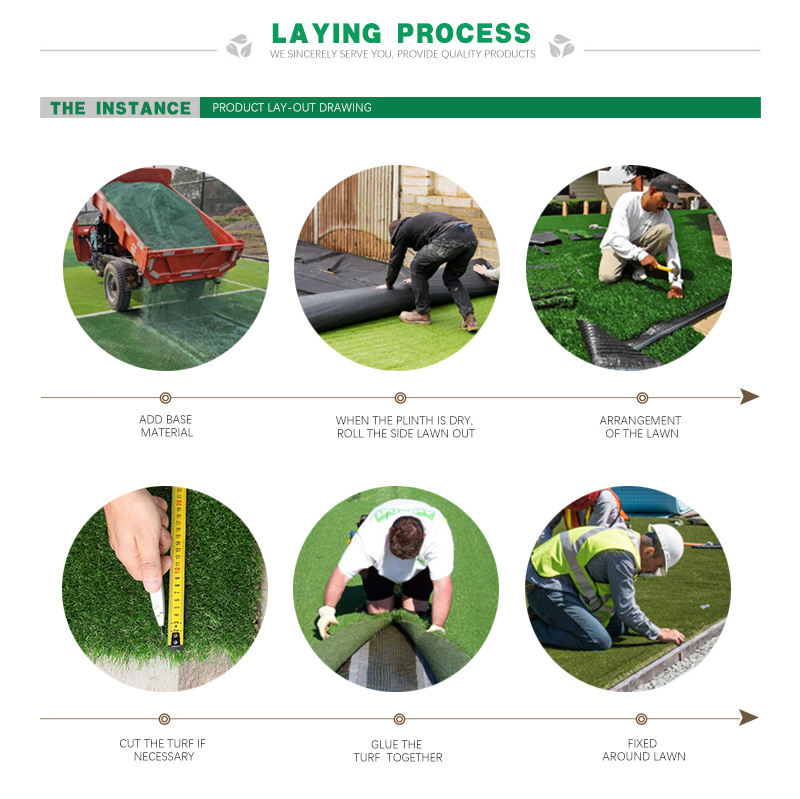 LAYING PROCESS
WE SINCERELY SERVE YOU, PROVIDE QUALITY PRODUCTS

THE INSTANCE
PRODUCT LAY-OUT DRAWING

ADD BASE MATERIAL

WHEN THE PLINTH IS DRY, ROLL THE SIDE LAWN OUT

ARRANGEMENT OF THE LAWN

CUT THE TURF IF NECESSARY

GLUE THE TURF TOGETHER

FIXED AROUND LAWN